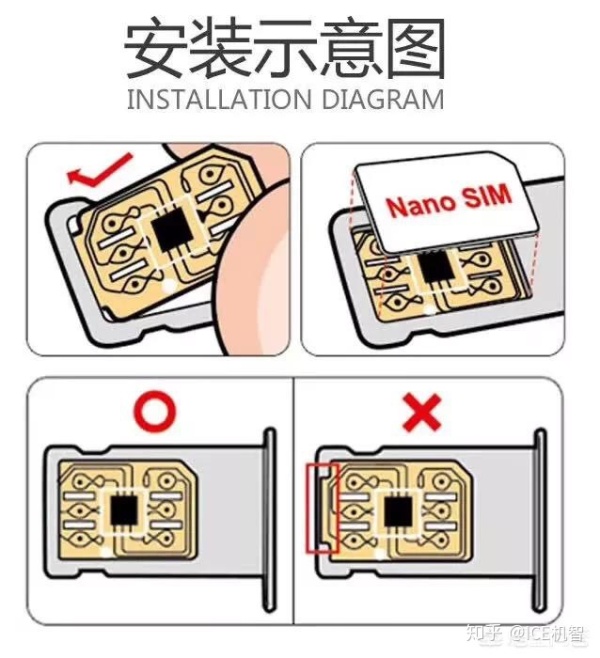 安装示意图
INSTALLATION DIAGRAM

Nano SIM

知乎 @ICE机智